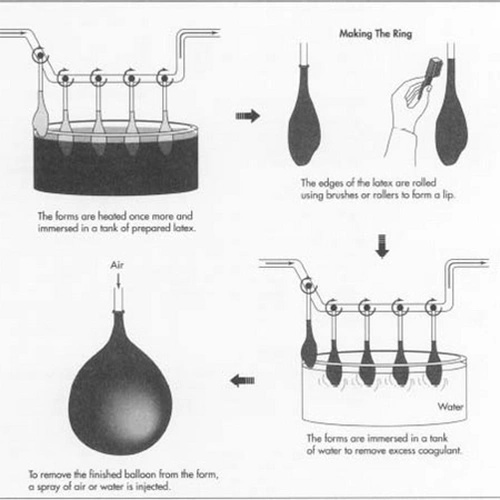 The forms are heated once more and immersed in a tank of prepared latex.

Making The Ring

The edges of the latex are rolled using brushes or rollers to form a lip.

Water

The forms are immersed in a tank of water to remove excess coagulant.

Air

To remove the finished balloon from the form, a spray of air or water is injected.